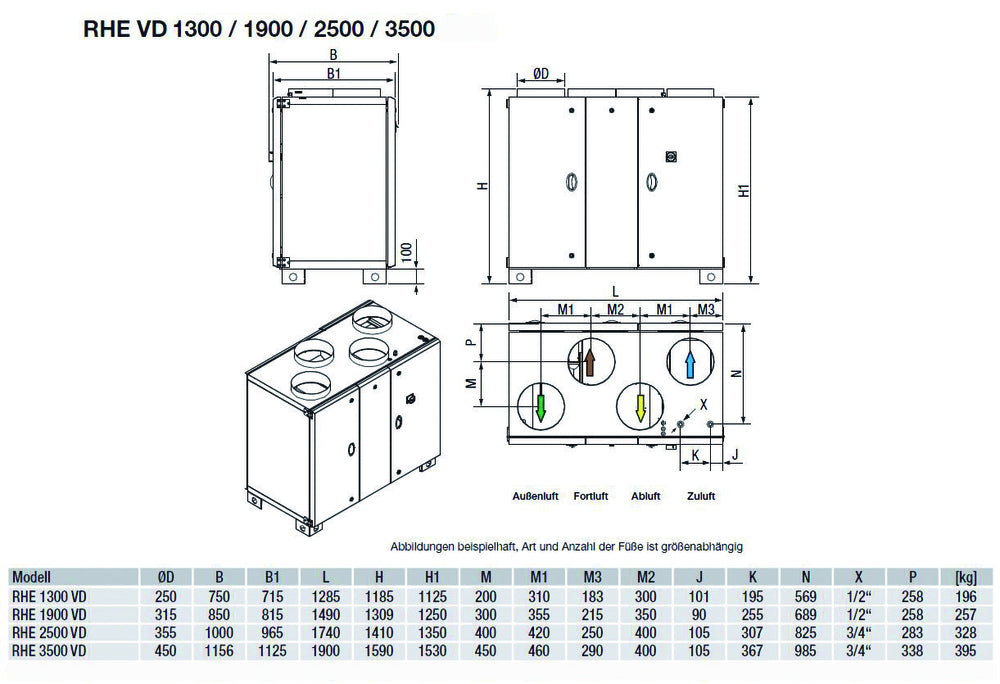 RHE VD 1300 / 1900 / 2500 / 3500

B
B1
100
ØD
H
H1
L
M1
M2
M1
M3
P
M
N
X
K
J

Außenluft Fortluft Abluft Zuluft

Abbildungen beispielhaft, Art und Anzahl der Füße ist größenabhängig

| Modell | ØD | B | B1 | L | H | H1 | M | M1 | M3 | M2 | J | K | N | X | P | [kg] |
|---|---|---|---|---|---|---|---|---|---|---|---|---|---|---|---|---|
| RHE 1300 VD | 250 | 750 | 715 | 1285 | 1185 | 1125 | 200 | 310 | 183 | 300 | 101 | 195 | 569 | 1/2“ | 258 | 196 |
| RHE 1900 VD | 315 | 850 | 815 | 1490 | 1309 | 1250 | 300 | 355 | 215 | 350 | 90 | 255 | 689 | 1/2“ | 258 | 257 |
| RHE 2500 VD | 355 | 1000 | 965 | 1740 | 1410 | 1350 | 400 | 420 | 250 | 400 | 105 | 307 | 825 | 3/4“ | 283 | 328 |
| RHE 3500 VD | 450 | 1156 | 1125 | 1900 | 1590 | 1530 | 450 | 460 | 290 | 400 | 105 | 367 | 985 | 3/4“ | 338 | 395 |